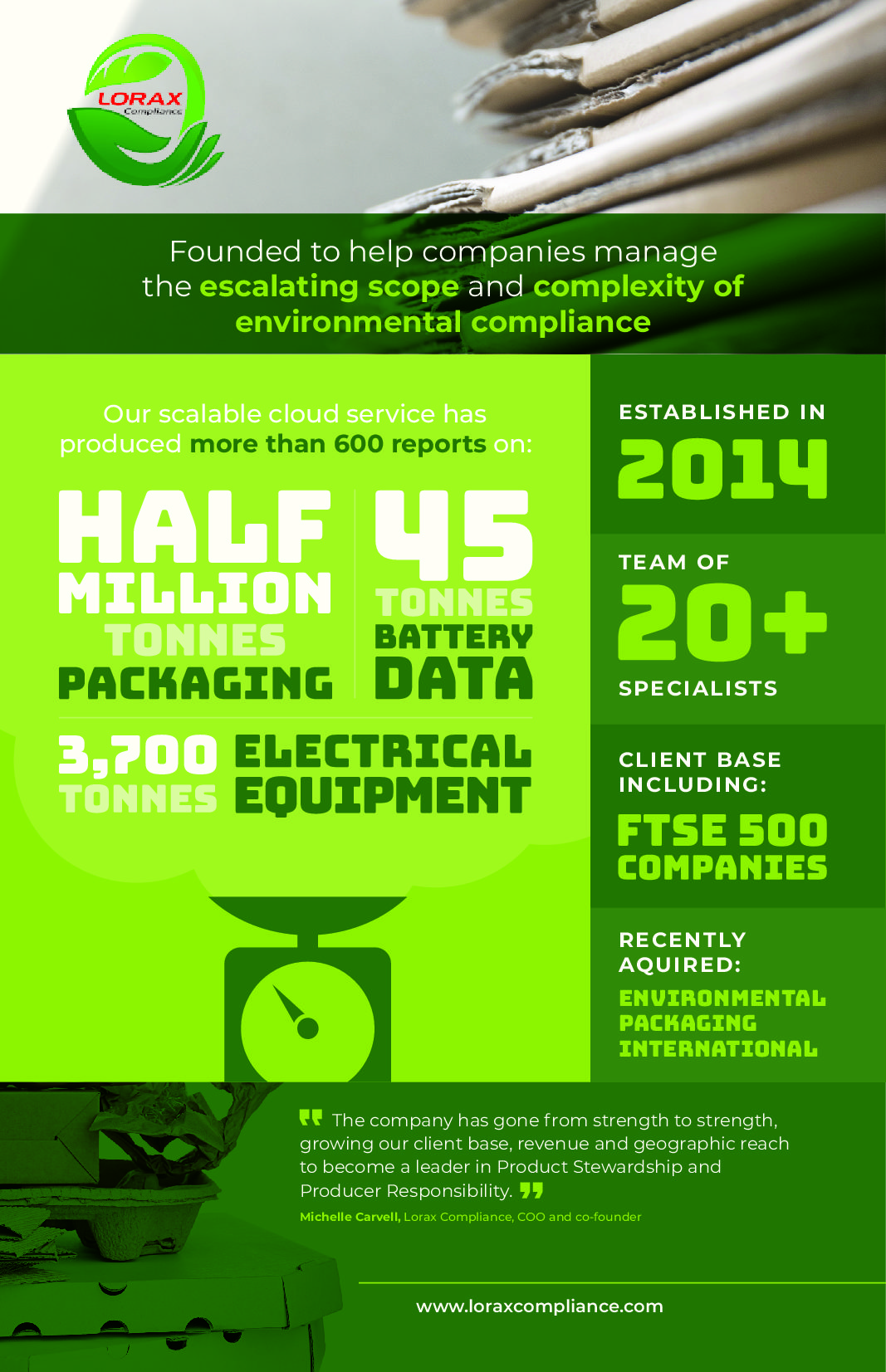 LORAX
Compliance

Founded to help companies manage the escalating scope and complexity of environmental compliance

Our scalable cloud service has produced more than 600 reports on:

HALF MILLION TONNES PACKAGING

45 TONNES BATTERY DATA

3,700 TONNES ELECTRICAL EQUIPMENT

ESTABLISHED IN
2014

TEAM OF
20+
SPECIALISTS

CLIENT BASE INCLUDING:
FTSE 500 COMPANIES

RECENTLY AQUIRED:
ENVIRONMENTAL PACKAGING INTERNATIONAL

The company has gone from strength to strength, growing our client base, revenue and geographic reach to become a leader in Product Stewardship and Producer Responsibility.

Michelle Carvell, Lorax Compliance, COO and co-founder

www.loraxcompliance.com